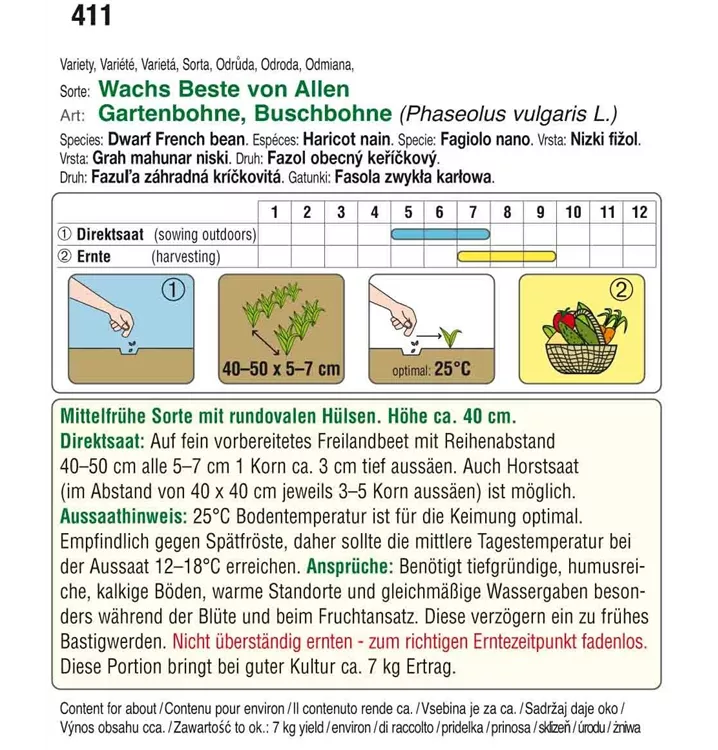 411

Variety, Variété, Varietá, Sorta, Odrůda, Odroda, Odmiana,

Sorte: Wachs Beste von Allen
Art: Gartenbohne, Buschbohne (Phaseolus vulgaris L.)

Species: Dwarf French bean. Espéces: Haricot nain. Specie: Fagiolo nano. Vrsta: Nizki fižol. Vrsta: Grah mahunar niski. Druh: Fazol obecný keříčkový. Druh: Fazuľa záhradná kríčkovitá. Gatunki: Fasola zwykła karłowa.

| | 1 | 2 | 3 | 4 | 5 | 6 | 7 | 8 | 9 | 10 | 11 | 12 |
|---|---|---|---|---|---|---|---|---|---|---|---|---|
| ① Direktsaat (sowing outdoors) | | | | | | | | | | | | |
| ② Ernte (harvesting) | | | | | | | | | | | | |

①

40–50 x 5–7 cm

optimal: 25°C

②

Mittelfrühe Sorte mit rundovalen Hülsen. Höhe ca. 40 cm.
Direktsaat: Auf fein vorbereitetes Freilandbeet mit Reihenabstand 40–50 cm alle 5–7 cm 1 Korn ca. 3 cm tief aussäen. Auch Horstsaat (im Abstand von 40 x 40 cm jeweils 3–5 Korn aussäen) ist möglich.
Aussaathinweis: 25°C Bodentemperatur ist für die Keimung optimal. Empfindlich gegen Spätfröste, daher sollte die mittlere Tagestemperatur bei der Aussaat 12–18°C erreichen. Ansprüche: Benötigt tiefgründige, humusreiche, kalkige Böden, warme Standorte und gleichmäßige Wassergaben besonders während der Blüte und beim Fruchtansatz. Diese verzögern ein zu frühes Bastigwerden. Nicht überständig ernten - zum richtigen Erntezeitpunkt fadenlos. Diese Portion bringt bei guter Kultur ca. 7 kg Ertrag.

Content for about / Contenu pour environ / Il contenuto rende ca. / Vsebina je za ca. / Sadržaj daje oko / Výnos obsahu cca. / Zawartość to ok.: 7 kg yield / environ / di raccolto / pridelka / prinosa / sklizeň / úrodu / żniwa