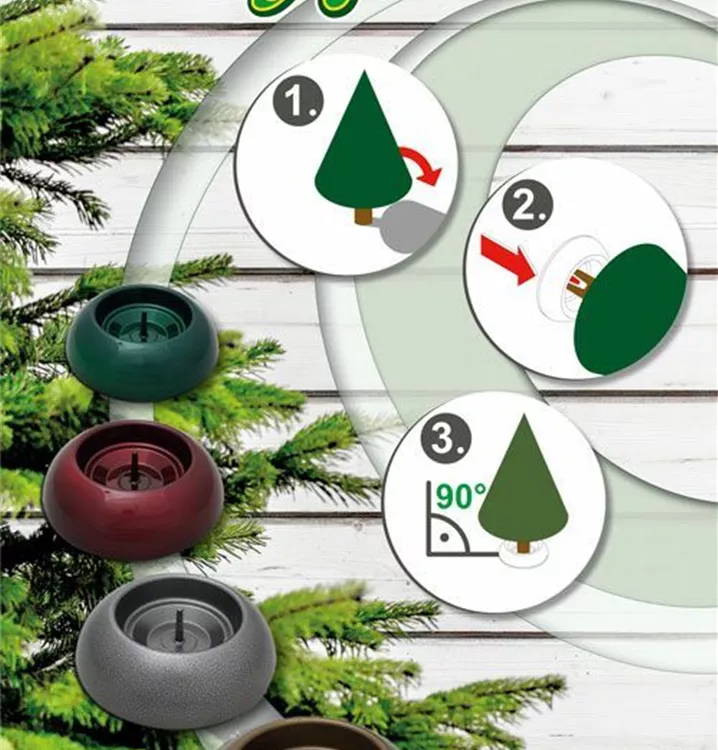 1.

2.

3.

90°